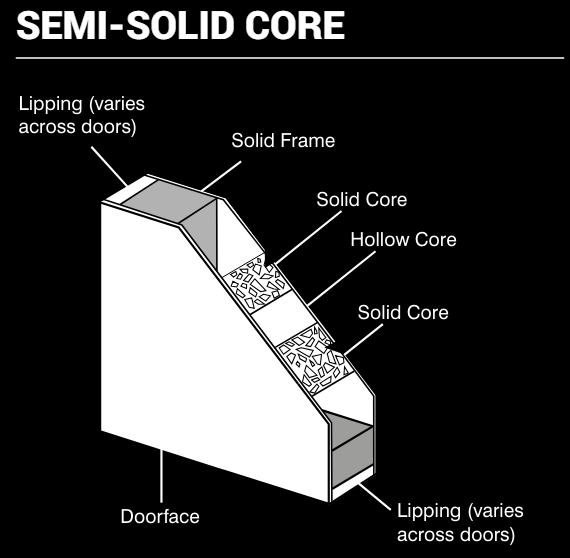 SEMI-SOLID CORE

Lipping (varies across doors)

Solid Frame

Solid Core

Hollow Core

Solid Core

Doorface

Lipping (varies across doors)